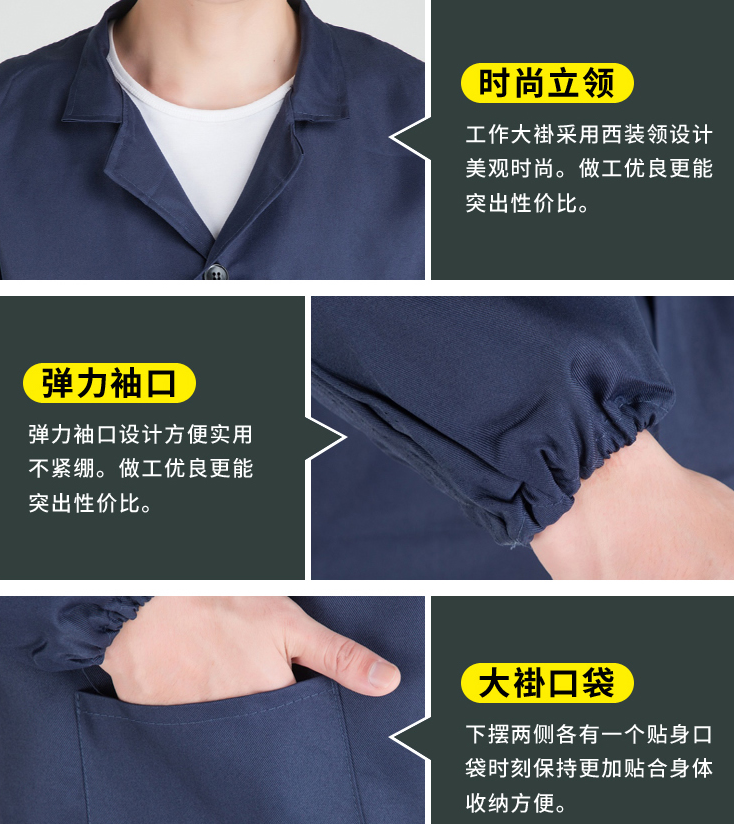 时尚立领

工作大褂采用西装领设计美观时尚。做工优良更能突出性价比。

弹力袖口

弹力袖口设计方便实用不紧绷。做工优良更能突出性价比。

大褂口袋

下摆两侧各有一个贴身口袋时刻保持更加贴合身体收纳方便。